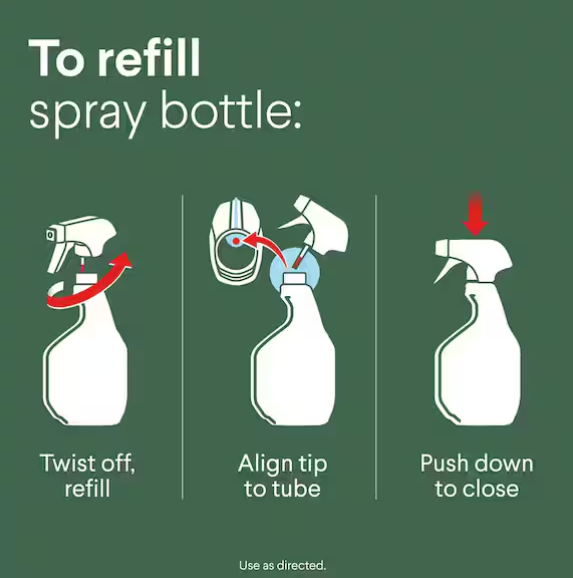 To refill
spray bottle:

Twist off, refill

Align tip to tube

Push down to close

Use as directed.